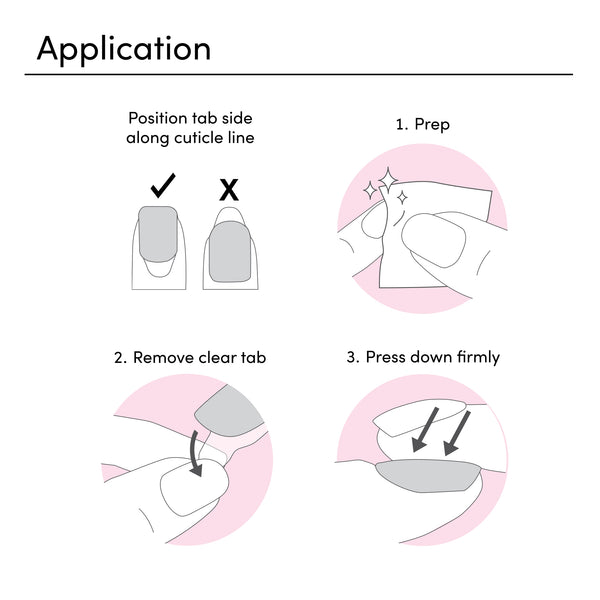 Application

Position tab side along cuticle line

✓ X

1. Prep

2. Remove clear tab

3. Press down firmly