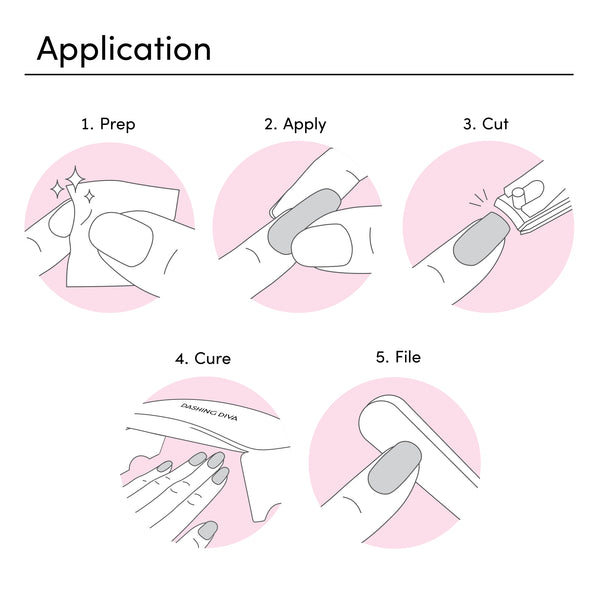 Application

1. Prep

2. Apply

3. Cut

4. Cure

DASHING DIVA

5. File