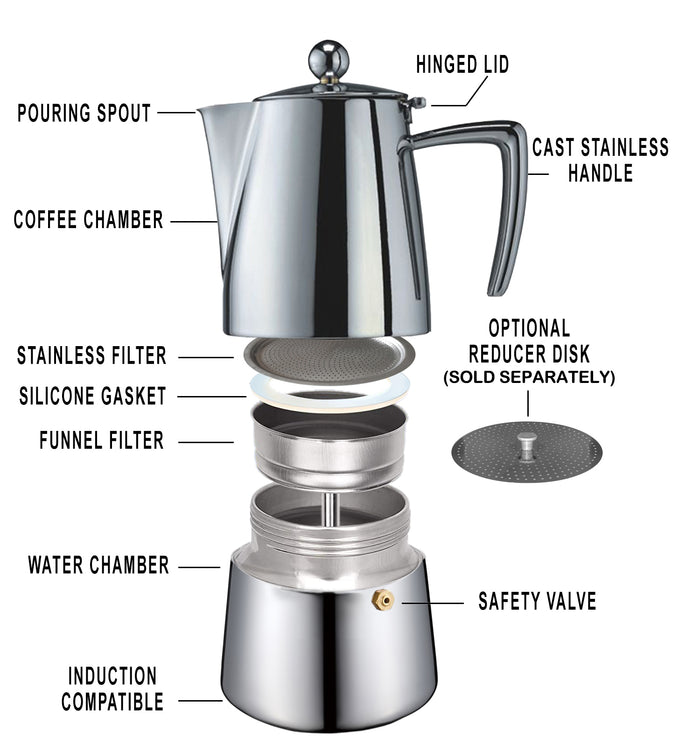 HINGED LID

POURING SPOUT

CAST STAINLESS HANDLE

COFFEE CHAMBER

OPTIONAL REDUCER DISK (SOLD SEPARATELY)

STAINLESS FILTER

SILICONE GASKET

FUNNEL FILTER

WATER CHAMBER

SAFETY VALVE

INDUCTION COMPATIBLE