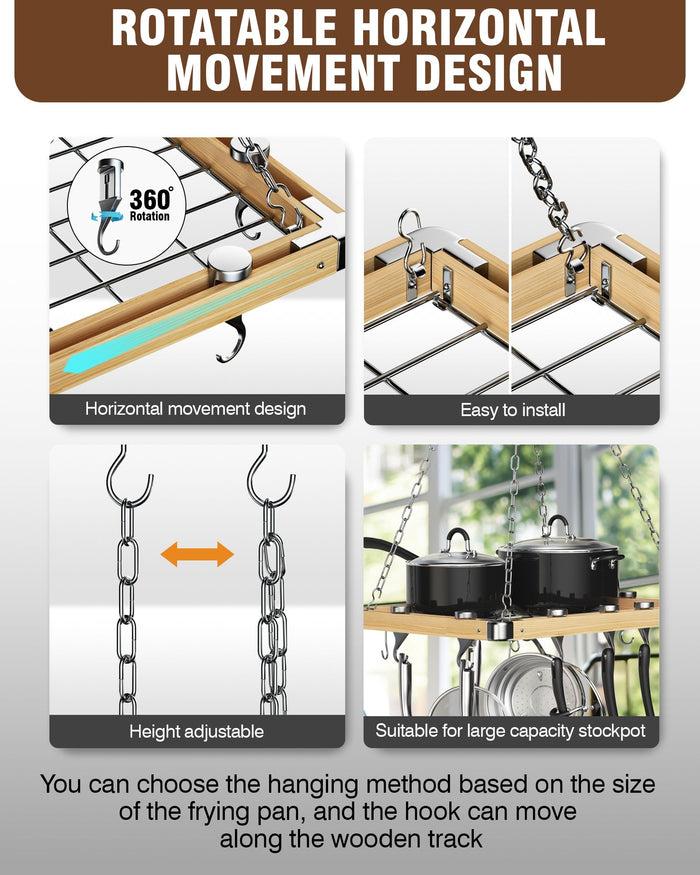 ROTATABLE HORIZONTAL MOVEMENT DESIGN

360° Rotation

Horizontal movement design

Easy to install

Height adjustable

Suitable for large capacity stockpot

You can choose the hanging method based on the size of the frying pan, and the hook can move along the wooden track