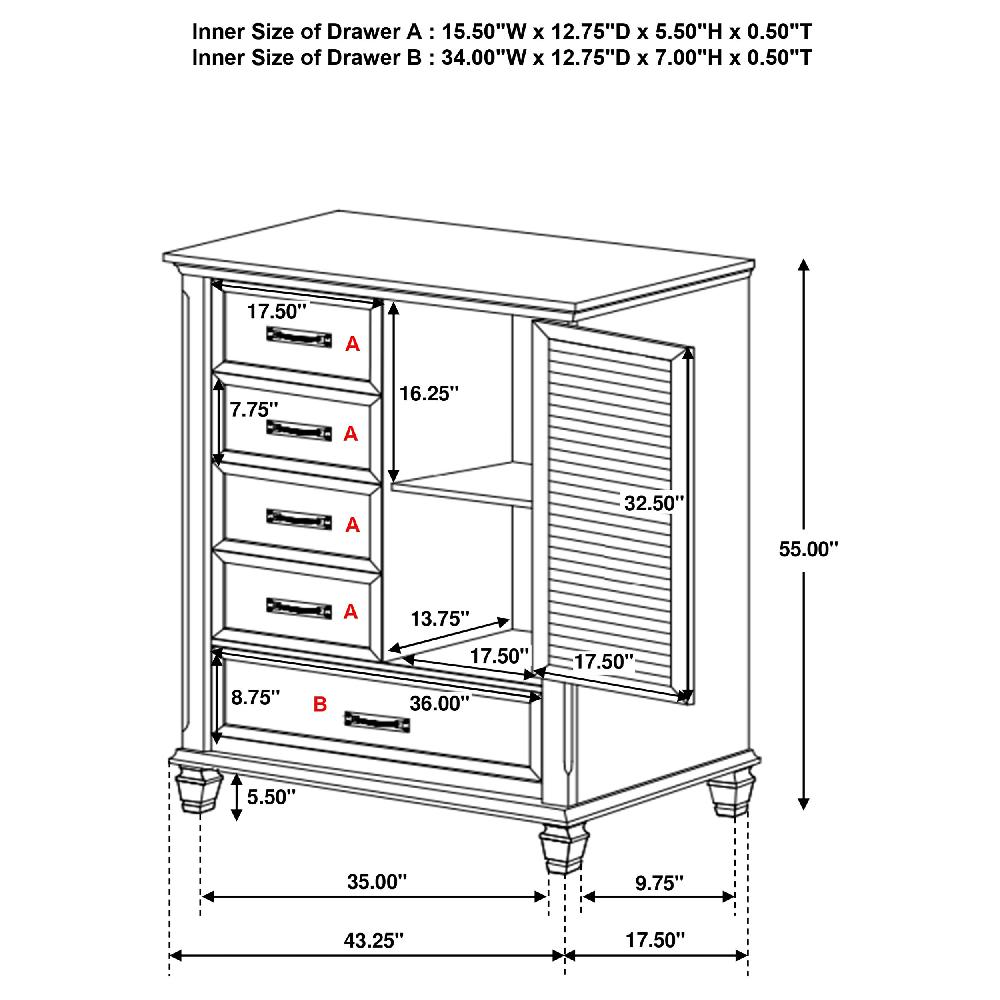 Inner Size of Drawer A : 15.50"W x 12.75"D x 5.50"H x 0.50"T
Inner Size of Drawer B : 34.00"W x 12.75"D x 7.00"H x 0.50"T

17.50"
A
7.75"
A
A
A
16.25"
32.50"
55.00"
13.75"
17.50"
17.50"
8.75"
B
36.00"
5.50"
35.00"
9.75"
43.25"
17.50"