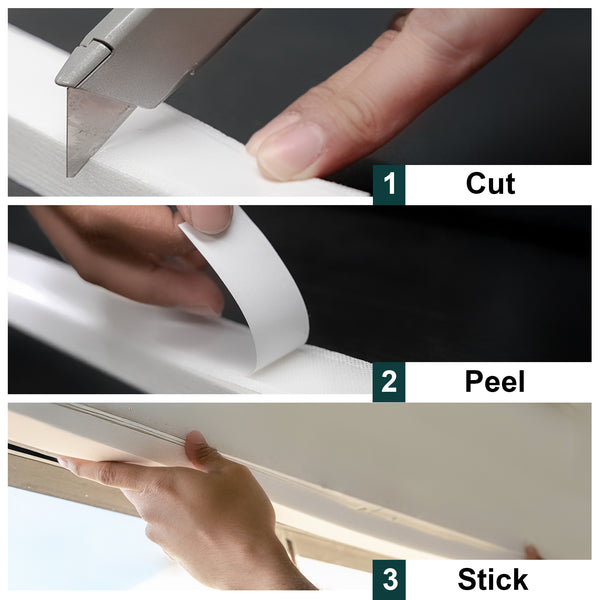 1 Cut

2 Peel

3 Stick