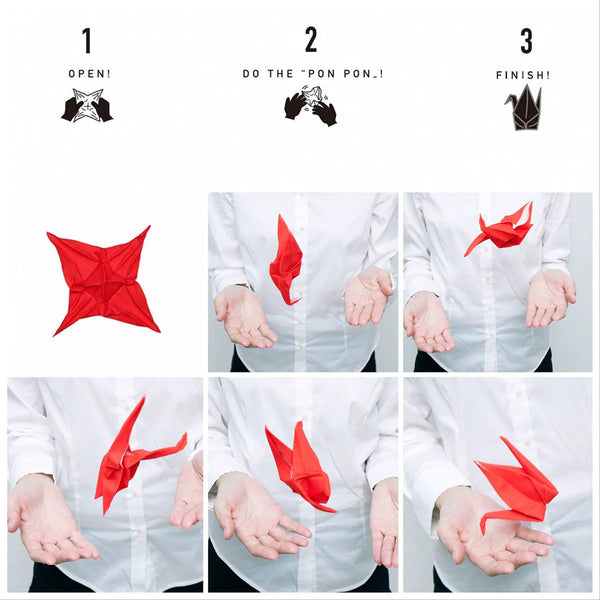 1
OPEN!

2
DO THE "PON PON„!

3
FINISH!