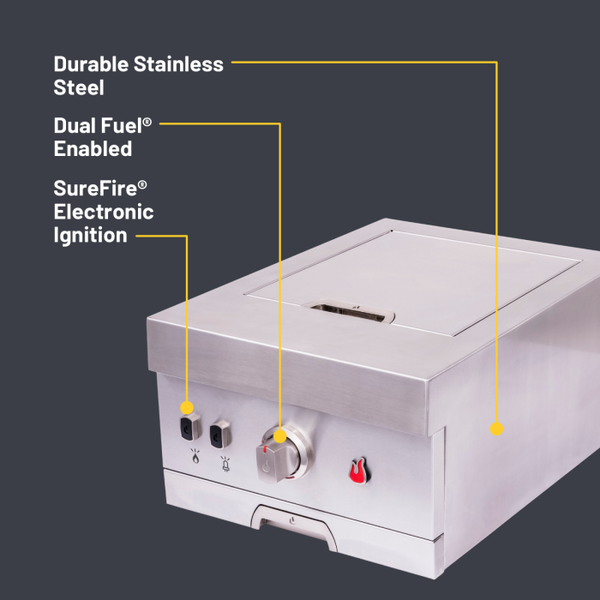 Durable Stainless Steel

Dual Fuel® Enabled

SureFire® Electronic Ignition