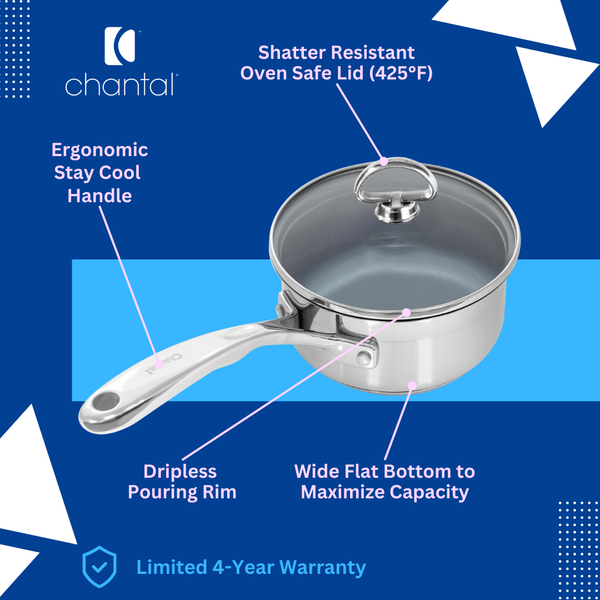 chantal

Shatter Resistant Oven Safe Lid (425°F)

Ergonomic Stay Cool Handle

Chantal

Dripless Pouring Rim

Wide Flat Bottom to Maximize Capacity

Limited 4-Year Warranty