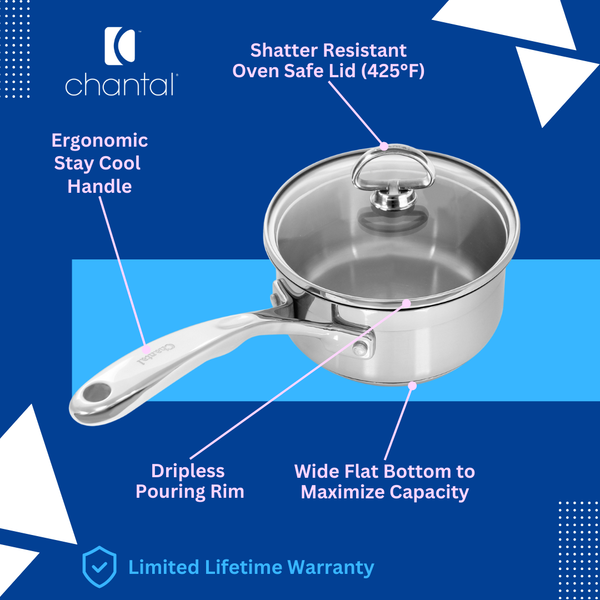 chantal

Shatter Resistant Oven Safe Lid (425°F)

Ergonomic Stay Cool Handle

Chantal

Dripless Pouring Rim

Wide Flat Bottom to Maximize Capacity

Limited Lifetime Warranty