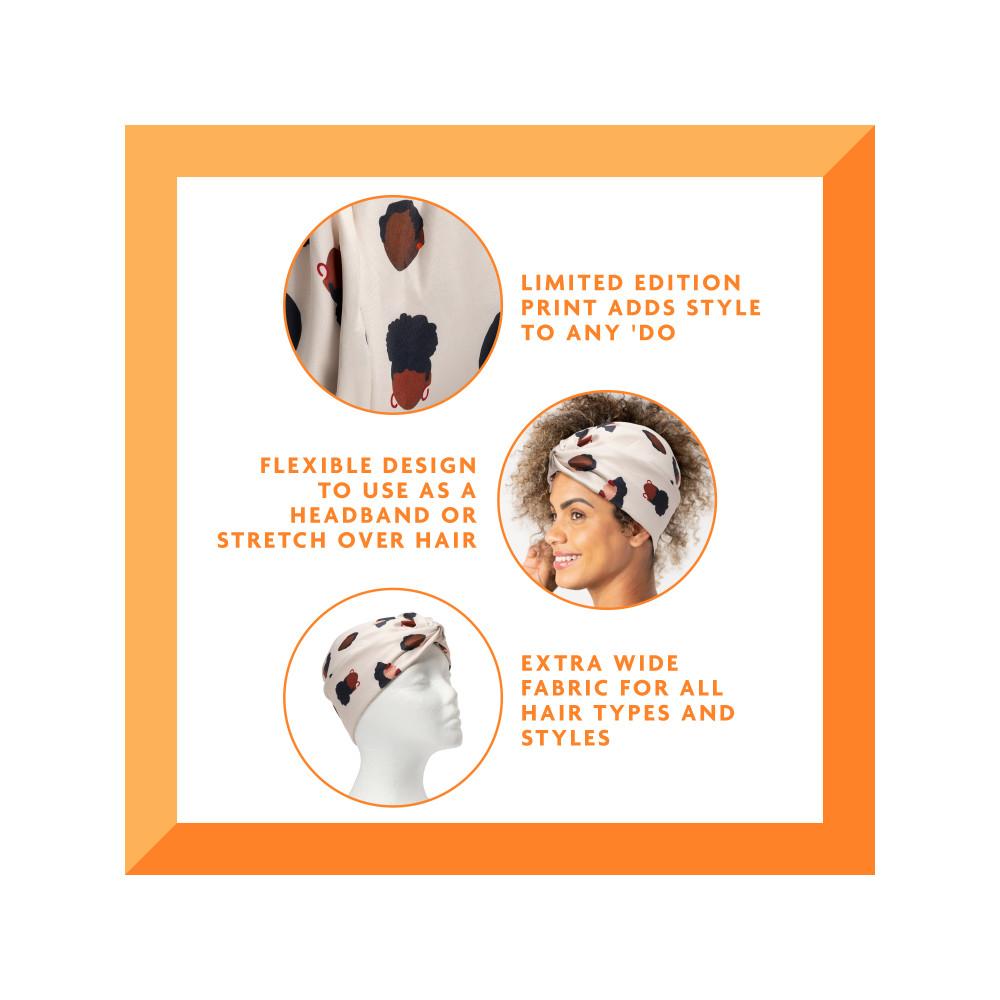 LIMITED EDITION PRINT ADDS STYLE TO ANY 'DO

FLEXIBLE DESIGN TO USE AS A HEADBAND OR STRETCH OVER HAIR

EXTRA WIDE FABRIC FOR ALL HAIR TYPES AND STYLES