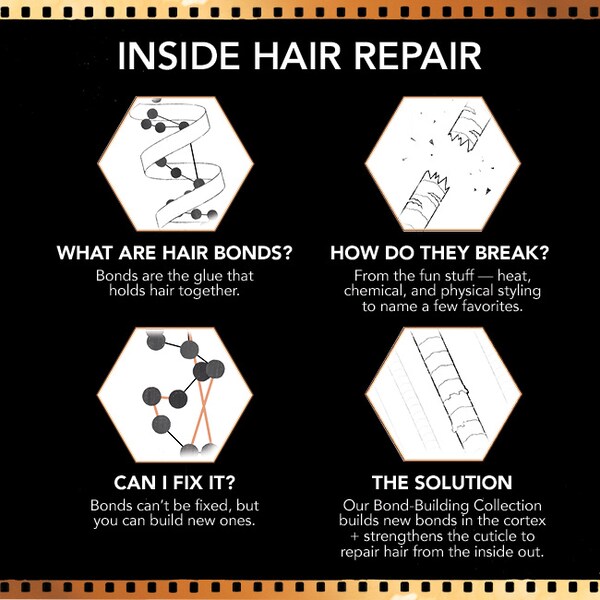 INSIDE HAIR REPAIR

WHAT ARE HAIR BONDS?
Bonds are the glue that holds hair together.

HOW DO THEY BREAK?
From the fun stuff — heat, chemical, and physical styling to name a few favorites.

CAN I FIX IT?
Bonds can't be fixed, but you can build new ones.

THE SOLUTION
Our Bond-Building Collection builds new bonds in the cortex + strengthens the cuticle to repair hair from the inside out.