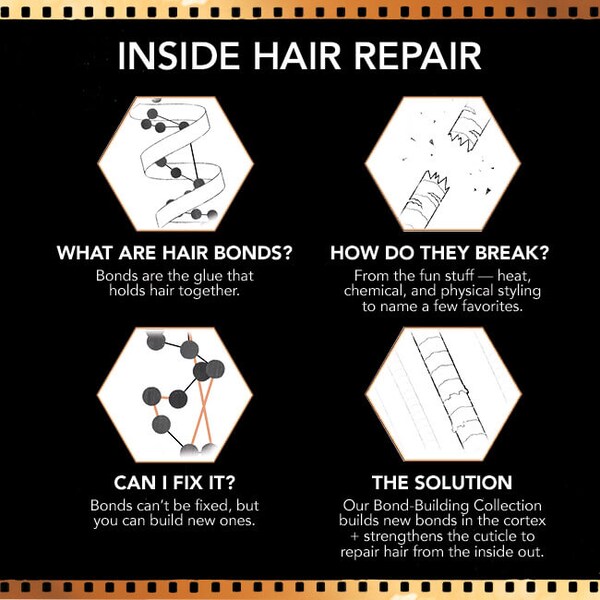 INSIDE HAIR REPAIR

WHAT ARE HAIR BONDS?
Bonds are the glue that holds hair together.

HOW DO THEY BREAK?
From the fun stuff — heat, chemical, and physical styling to name a few favorites.

CAN I FIX IT?
Bonds can't be fixed, but you can build new ones.

THE SOLUTION
Our Bond-Building Collection builds new bonds in the cortex + strengthens the cuticle to repair hair from the inside out.