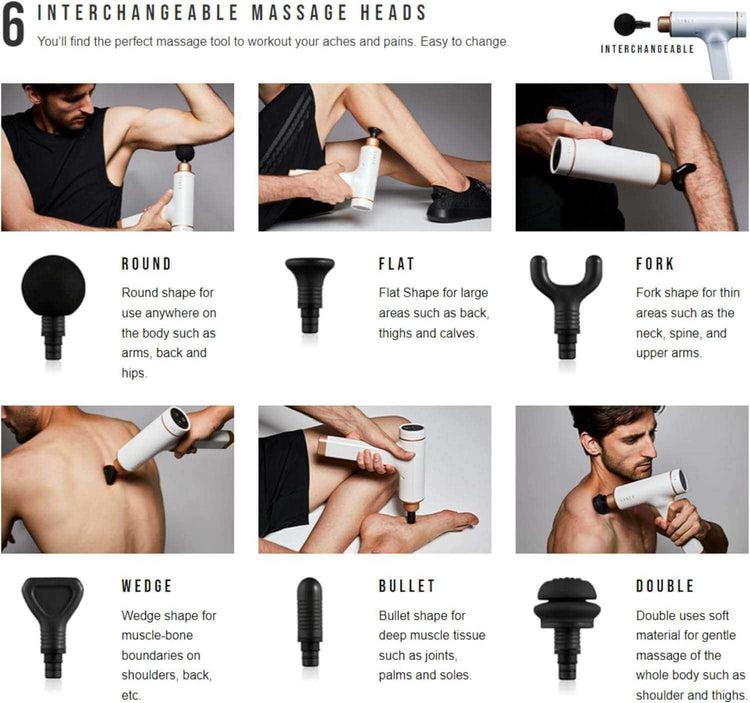 6 INTERCHANGEABLE MASSAGE HEADS

You'll find the perfect massage tool to workout your aches and pains. Easy to change.

INTERCHANGEABLE

ROUND

Round shape for use anywhere on the body such as arms, back and hips.

FLAT

Flat Shape for large areas such as back, thighs and calves.

FORK

Fork shape for thin areas such as the neck, spine, and upper arms.

WEDGE

Wedge shape for muscle-bone boundaries on shoulders, back, etc.

BULLET

Bullet shape for deep muscle tissue such as joints, palms and soles.

DOUBLE

Double uses soft material for gentle massage of the whole body such as shoulder and thighs.