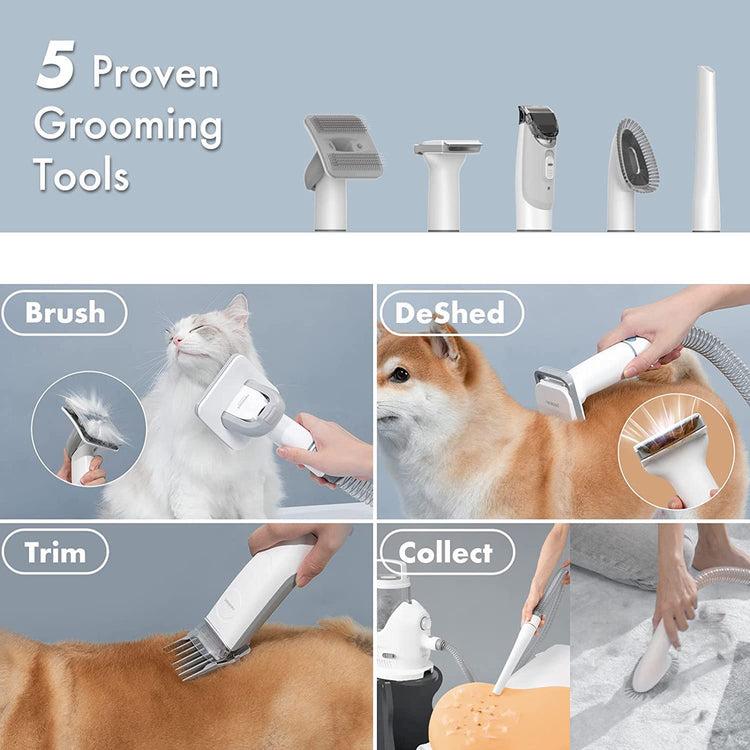 5 Proven Grooming Tools

Brush

DeShed

Trim

Collect