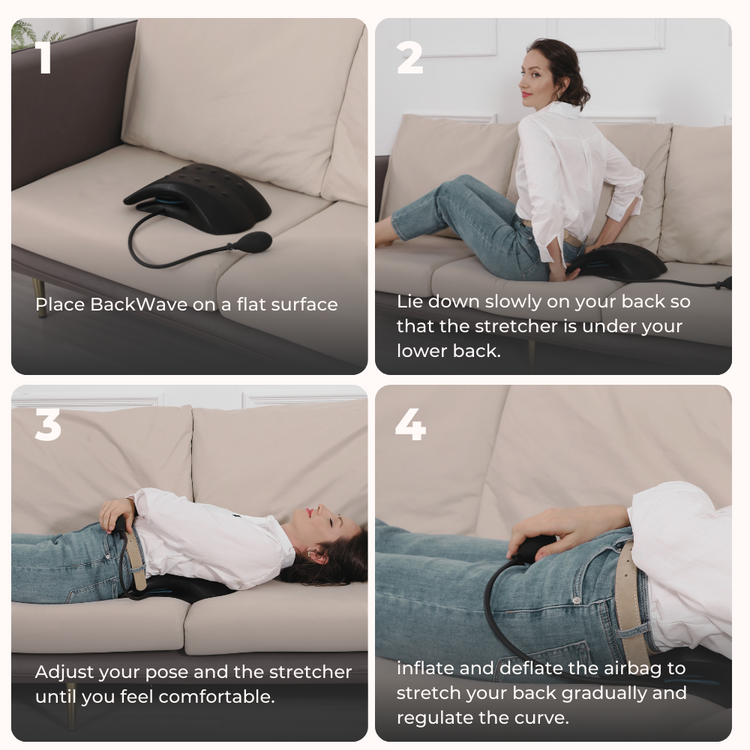 1

Place BackWave on a flat surface

2

Lie down slowly on your back so that the stretcher is under your lower back.

3

Adjust your pose and the stretcher until you feel comfortable.

4

inflate and deflate the airbag to stretch your back gradually and regulate the curve.