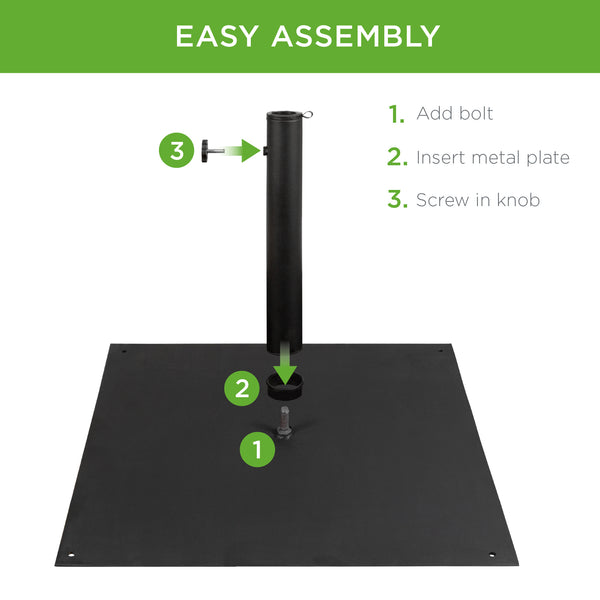 EASY ASSEMBLY

1. Add bolt
2. Insert metal plate
3. Screw in knob

3

2

1