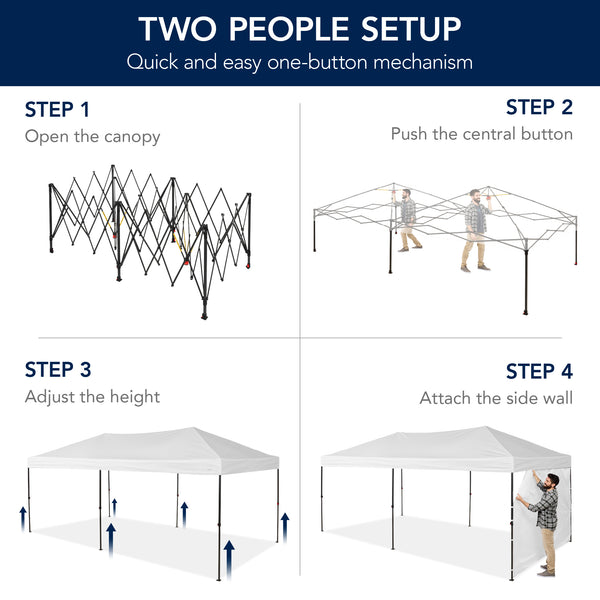 TWO PEOPLE SETUP
Quick and easy one-button mechanism

STEP 1
Open the canopy

STEP 2
Push the central button

STEP 3
Adjust the height

STEP 4
Attach the side wall