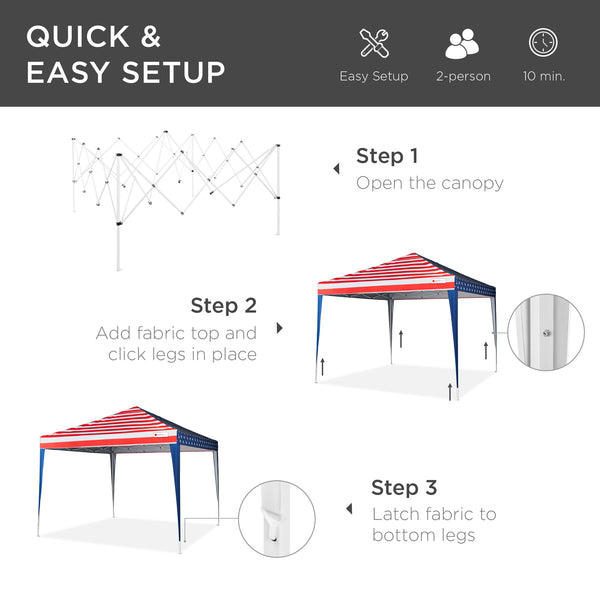 QUICK & EASY SETUP

Easy Setup

2-person

10 min.

Step 1
Open the canopy

Step 2
Add fabric top and click legs in place

Step 3
Latch fabric to bottom legs