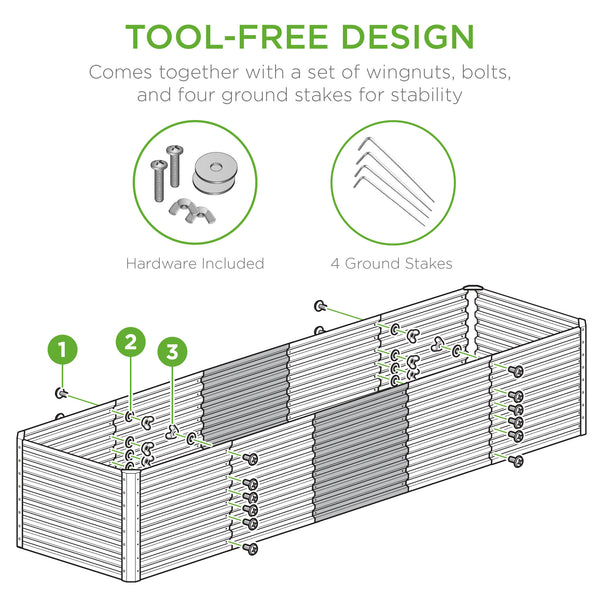 TOOL-FREE DESIGN

Comes together with a set of wingnuts, bolts, and four ground stakes for stability

Hardware Included

4 Ground Stakes

1

2

3