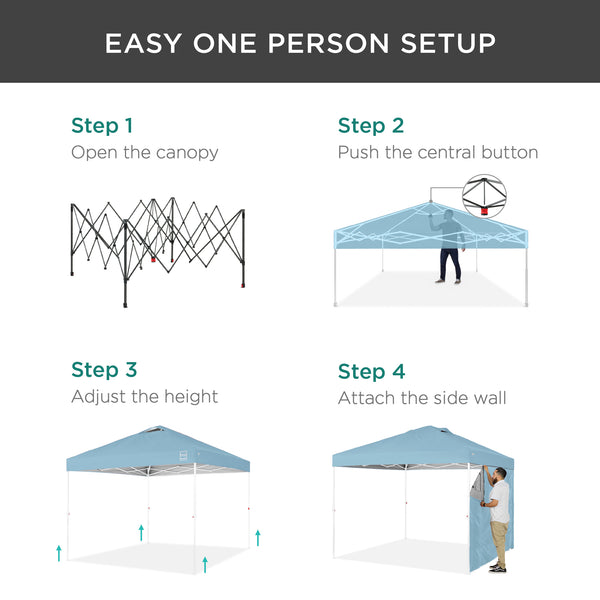 EASY ONE PERSON SETUP

Step 1
Open the canopy

Step 2
Push the central button

Step 3
Adjust the height

Step 4
Attach the side wall