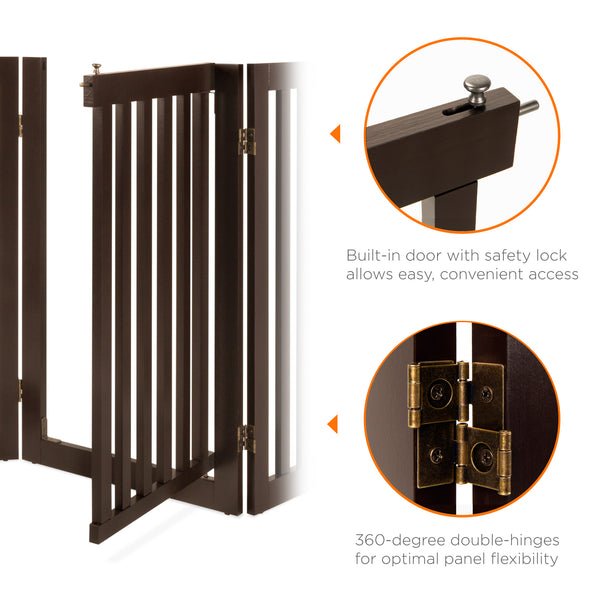 Built-in door with safety lock allows easy, convenient access

360-degree double-hinges for optimal panel flexibility