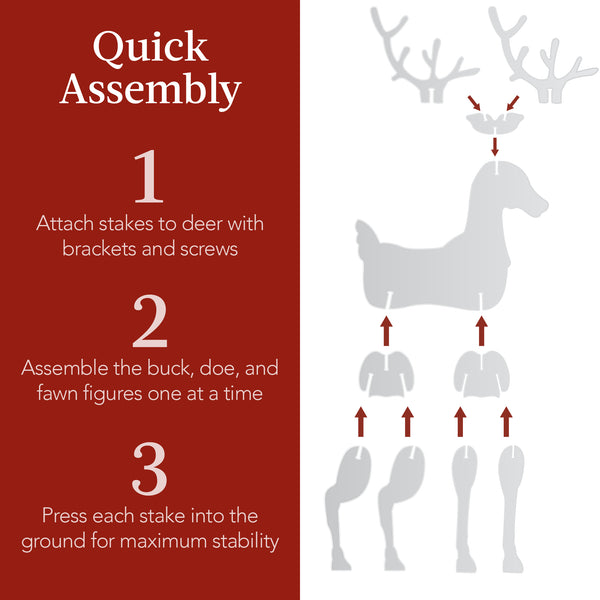 Quick Assembly

1

Attach stakes to deer with brackets and screws

2

Assemble the buck, doe, and fawn figures one at a time

3

Press each stake into the ground for maximum stability