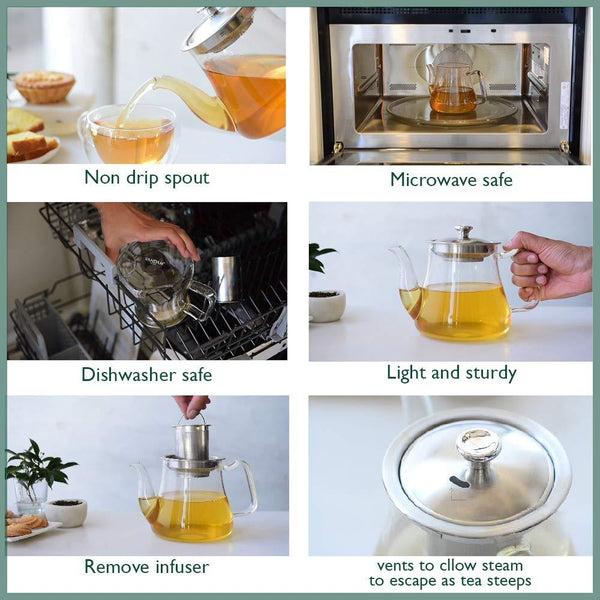 Non drip spout

Microwave safe

Dishwasher safe

Light and sturdy

Remove infuser

vents to cllow steam to escape as tea steeps