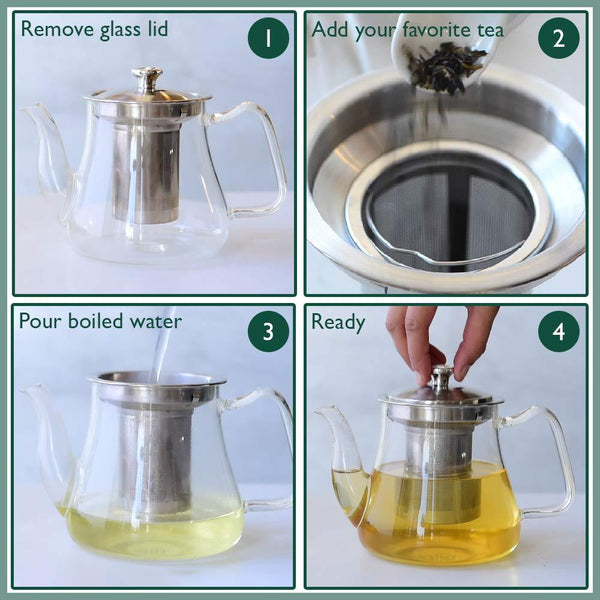 Remove glass lid
1

Add your favorite tea
2

Pour boiled water
3

Ready
4