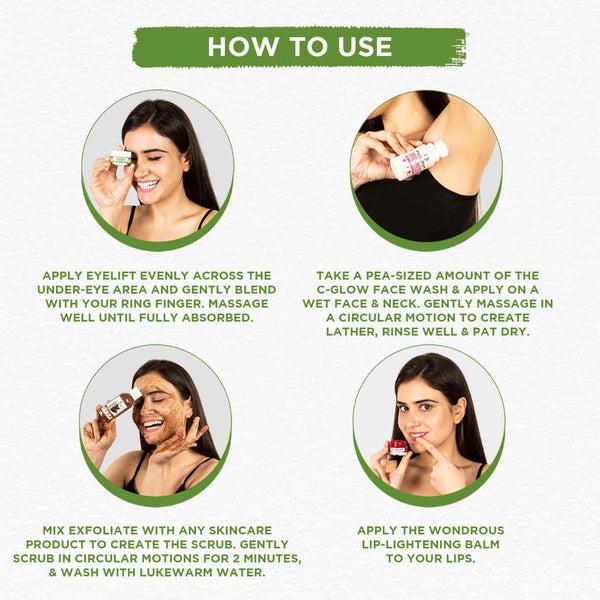 HOW TO USE

APPLY EYELIFT EVENLY ACROSS THE UNDER-EYE AREA AND GENTLY BLEND WITH YOUR RING FINGER. MASSAGE WELL UNTIL FULLY ABSORBED.

TAKE A PEA-SIZED AMOUNT OF THE C-GLOW FACE WASH & APPLY ON A WET FACE & NECK. GENTLY MASSAGE IN A CIRCULAR MOTION TO CREATE LATHER, RINSE WELL & PAT DRY.

MIX EXFOLIATE WITH ANY SKINCARE PRODUCT TO CREATE THE SCRUB. GENTLY SCRUB IN CIRCULAR MOTIONS FOR 2 MINUTES, & WASH WITH LUKEWARM WATER.

APPLY THE WONDROUS LIP-LIGHTENING BALM TO YOUR LIPS.