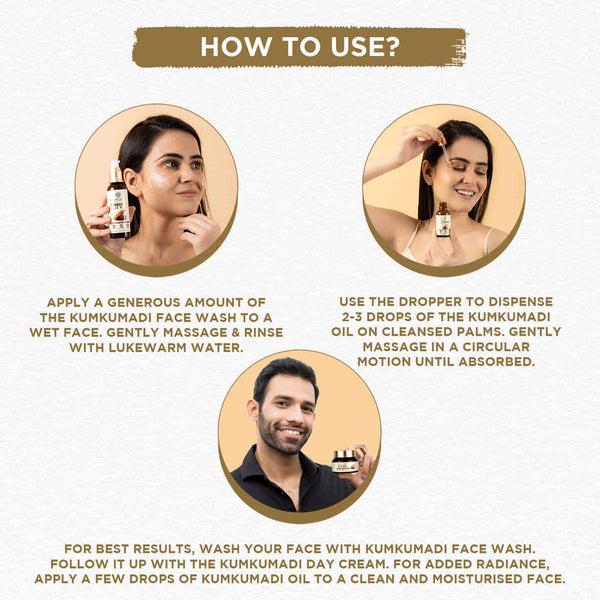 HOW TO USE?

APPLY A GENEROUS AMOUNT OF THE KUMKUMADI FACE WASH TO A WET FACE. GENTLY MASSAGE & RINSE WITH LUKEWARM WATER.

USE THE DROPPER TO DISPENSE 2-3 DROPS OF THE KUMKUMADI OIL ON CLEANSED PALMS. GENTLY MASSAGE IN A CIRCULAR MOTION UNTIL ABSORBED.

FOR BEST RESULTS, WASH YOUR FACE WITH KUMKUMADI FACE WASH. FOLLOW IT UP WITH THE KUMKUMADI DAY CREAM. FOR ADDED RADIANCE, APPLY A FEW DROPS OF KUMKUMADI OIL TO A CLEAN AND MOISTURISED FACE.