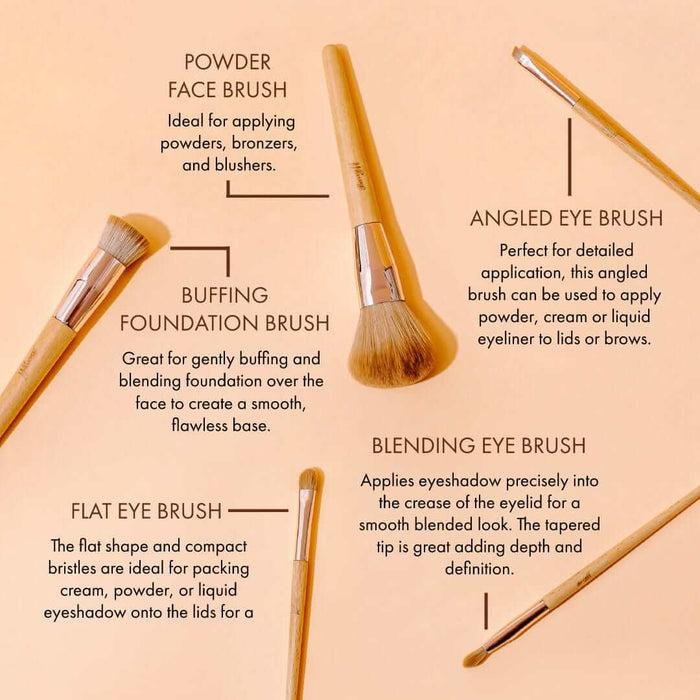 POWDER FACE BRUSH

Ideal for applying powders, bronzers, and blushers.

ANGLED EYE BRUSH

Perfect for detailed application, this angled brush can be used to apply powder, cream or liquid eyeliner to lids or brows.

BUFFING FOUNDATION BRUSH

Great for gently buffing and blending foundation over the face to create a smooth, flawless base.

BLENDING EYE BRUSH

Applies eyeshadow precisely into the crease of the eyelid for a smooth blended look. The tapered tip is great adding depth and definition.

FLAT EYE BRUSH

The flat shape and compact bristles are ideal for packing cream, powder, or liquid eyeshadow onto the lids for a