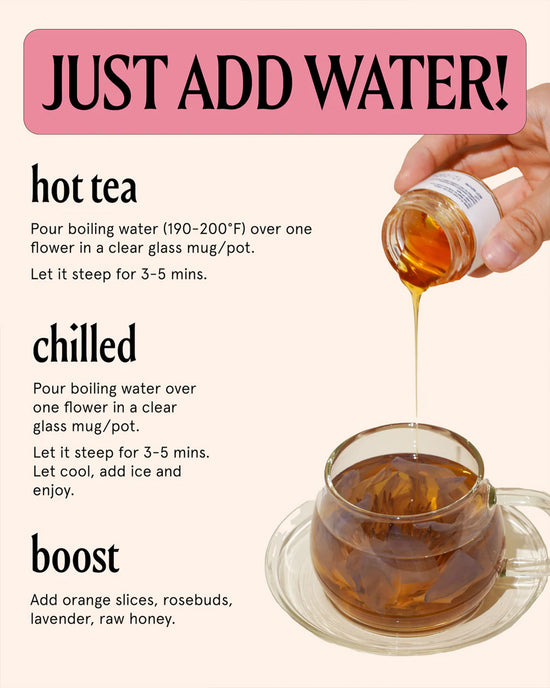 JUST ADD WATER!

hot tea

Pour boiling water (190-200°F) over one flower in a clear glass mug/pot.

Let it steep for 3-5 mins.

chilled

Pour boiling water over one flower in a clear glass mug/pot.

Let it steep for 3-5 mins. Let cool, add ice and enjoy.

boost

Add orange slices, rosebuds, lavender, raw honey.