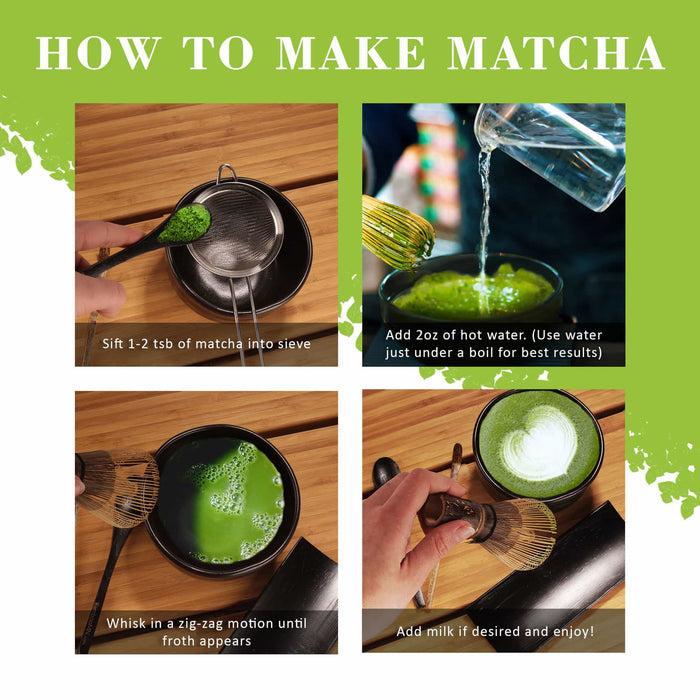 HOW TO MAKE MATCHA

Sift 1-2 tsb of matcha into sieve

Add 2oz of hot water. (Use water just under a boil for best results)

Whisk in a zig-zag motion until froth appears

Add milk if desired and enjoy!