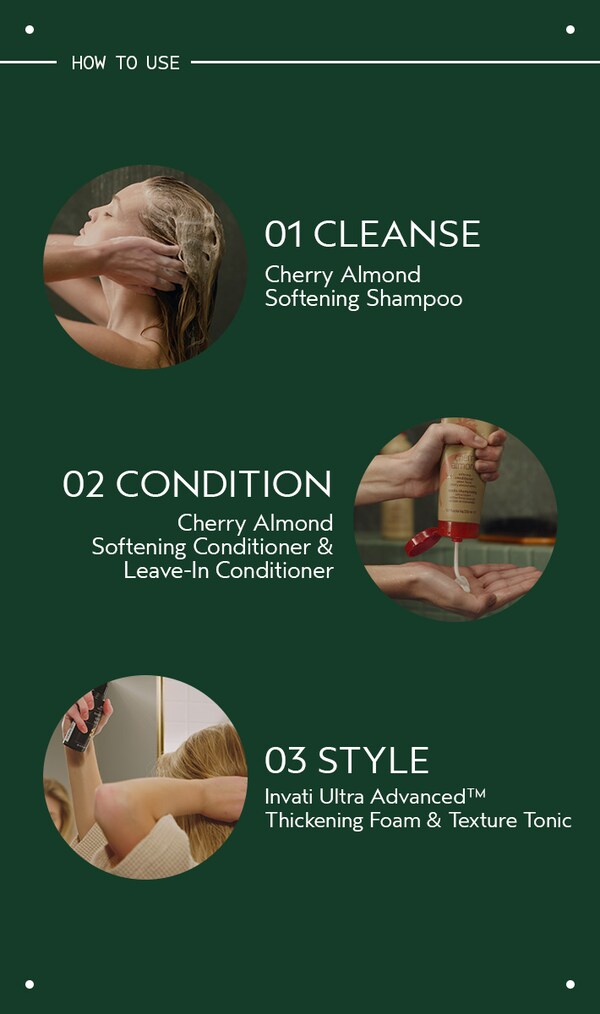 HOW TO USE

01 CLEANSE

Cherry Almond Softening Shampoo

02 CONDITION

Cherry Almond Softening Conditioner & Leave-In Conditioner

03 STYLE

Invati Ultra Advanced™ Thickening Foam & Texture Tonic