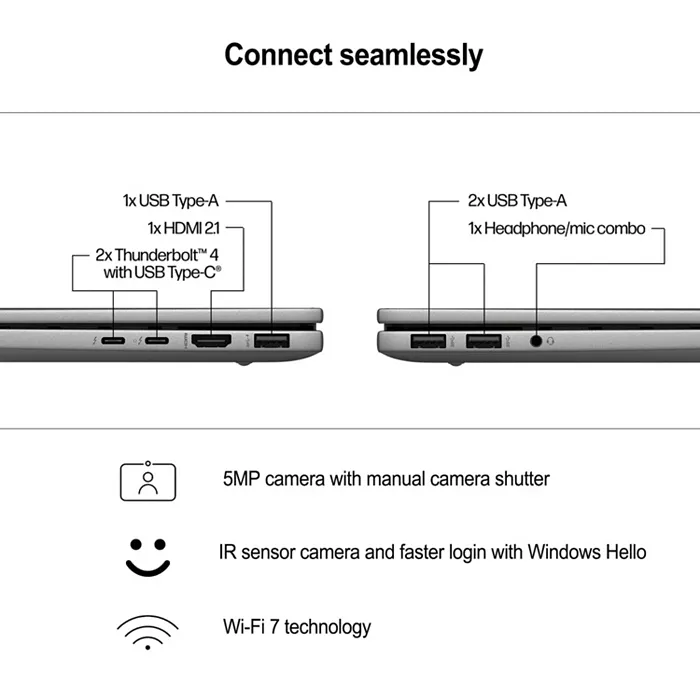 Connect seamlessly

1x USB Type-A
1x HDMI 2.1
2x Thunderbolt™ 4 with USB Type-C®

2x USB Type-A
1x Headphone/mic combo

5MP camera with manual camera shutter

IR sensor camera and faster login with Windows Hello

Wi-Fi 7 technology